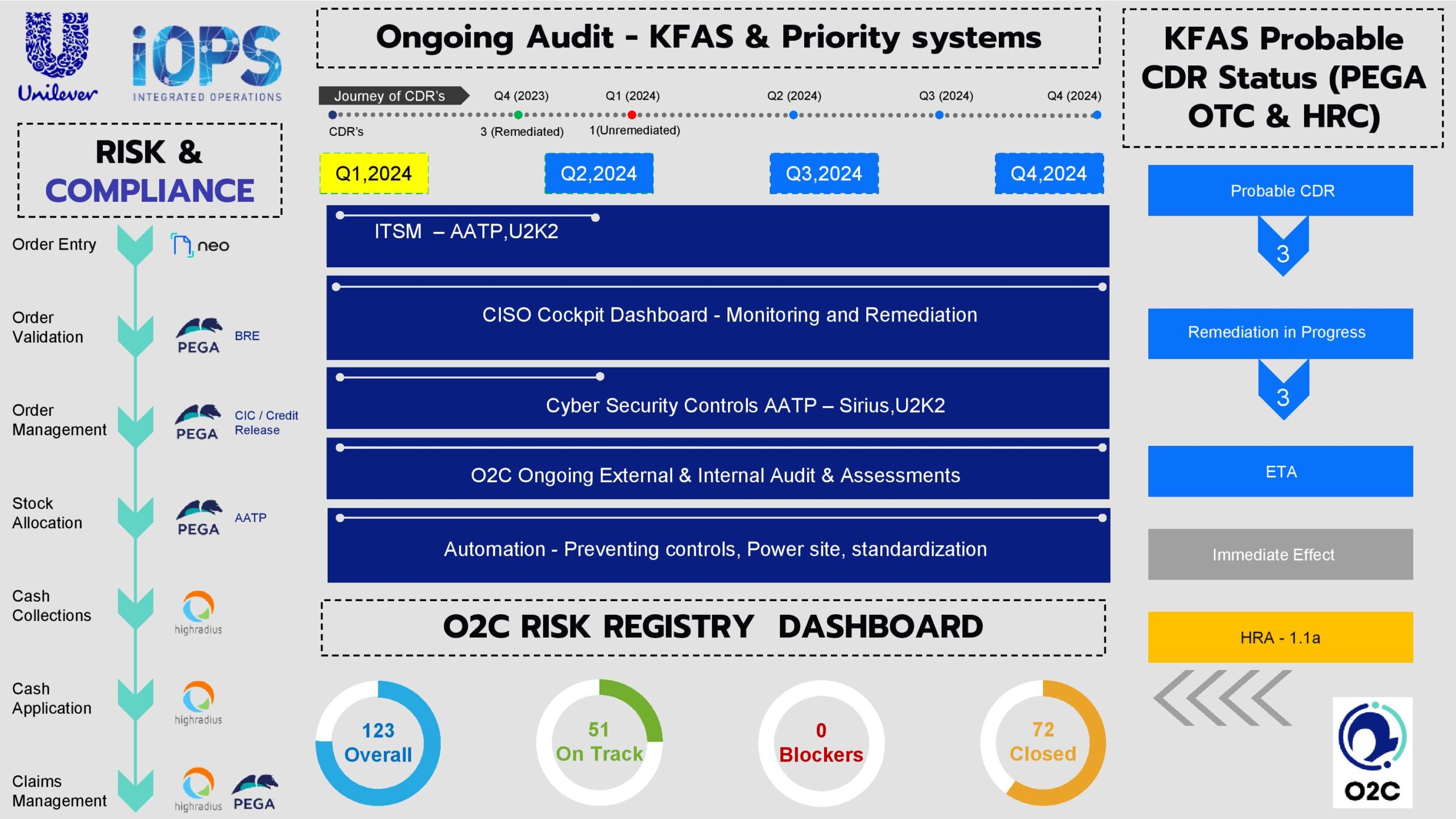 Unilever

iOPS
INTEGRATED OPERATIONS

RISK &
COMPLIANCE

Order Entry
neo

Order Validation
PEGA
BRE

Order Management
PEGA
CIC / Credit Release

Stock Allocation
PEGA
AATP

Cash Collections
highradius

Cash Application
highradius

Claims Management
highradius
PEGA

Ongoing Audit - KFAS & Priority systems

Journey of CDR's
Q4 (2023)
Q1 (2024)
Q2 (2024)
Q3 (2024)
Q4 (2024)
CDR's
3 (Remediated)
1(Unremediated)

Q1,2024
Q2,2024
Q3,2024
Q4,2024

ITSM – AATP,U2K2

CISO Cockpit Dashboard - Monitoring and Remediation

Cyber Security Controls AATP – Sirius,U2K2

O2C Ongoing External & Internal Audit & Assessments

Automation - Preventing controls, Power site, standardization

O2C RISK REGISTRY DASHBOARD

123
Overall

51
On Track

0
Blockers

72
Closed

KFAS Probable CDR Status (PEGA OTC & HRC)

Probable CDR
3

Remediation in Progress
3

ETA

Immediate Effect

HRA - 1.1a

O2C